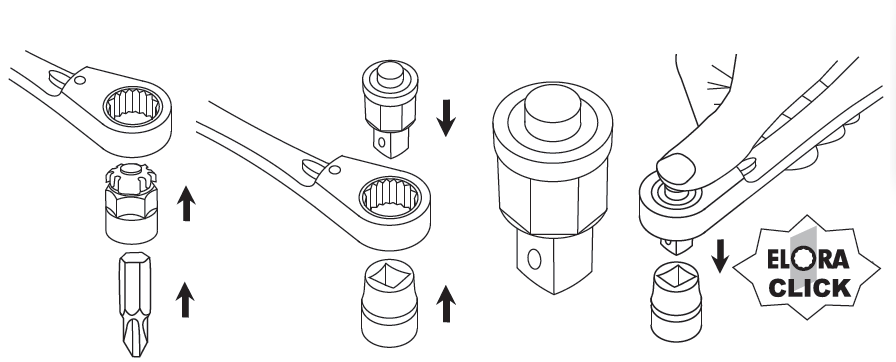 ELORA
CLICK