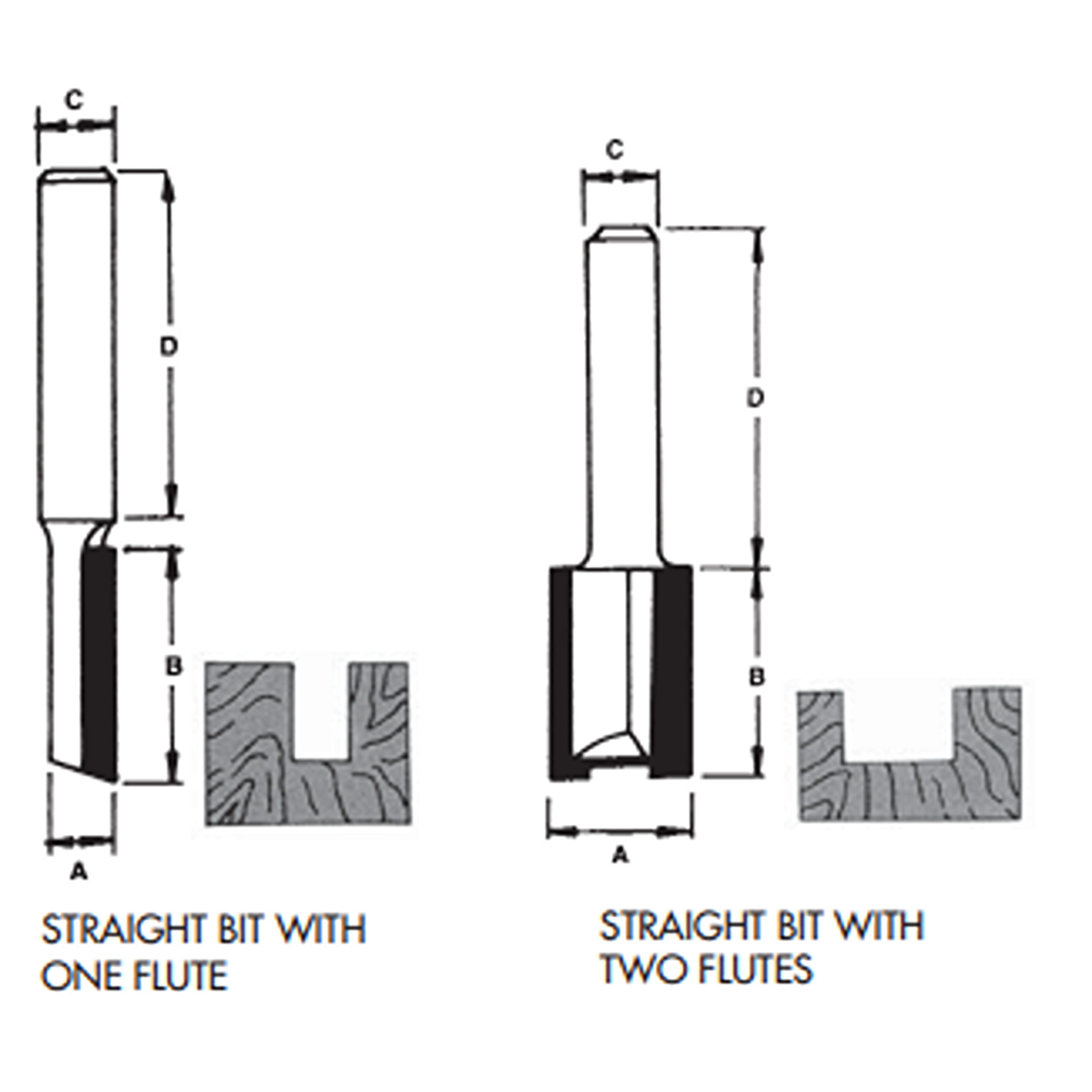 C

D

B

A

STRAIGHT BIT WITH ONE FLUTE

C

D

B

A

STRAIGHT BIT WITH TWO FLUTES